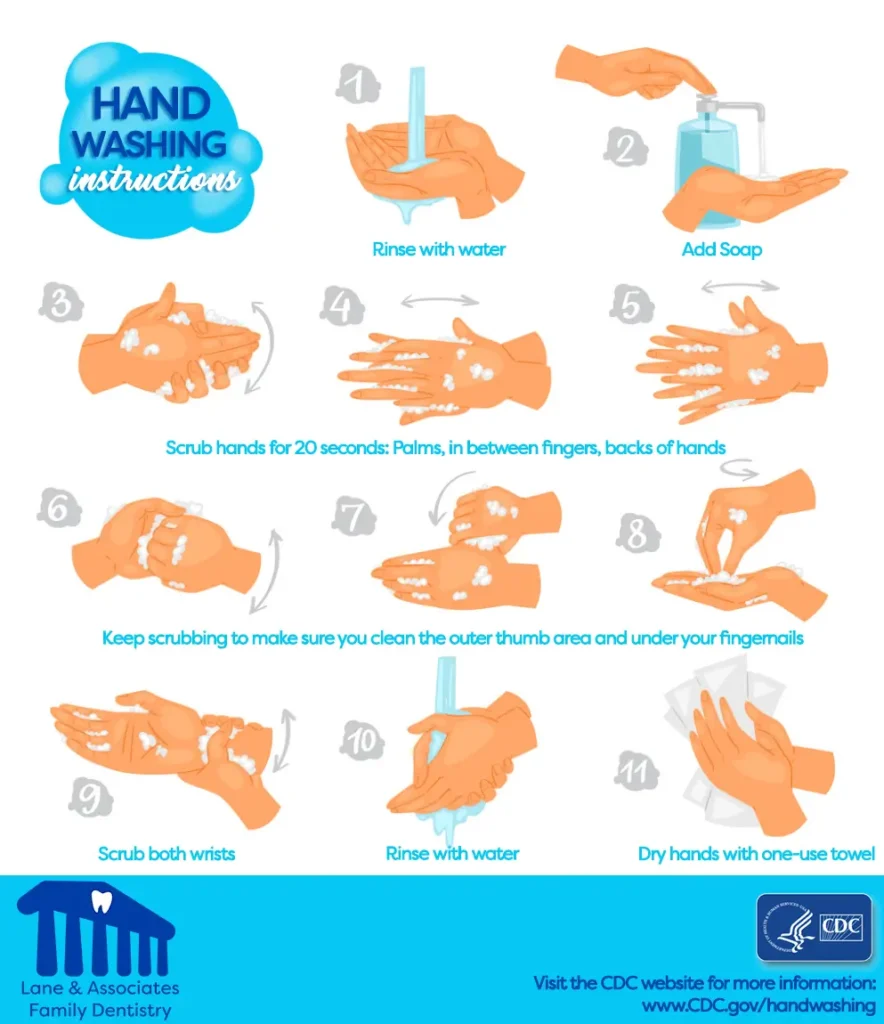 HAND WASHING instructions

1
Rinse with water

2
Add Soap

3

4

5

Scrub hands for 20 seconds: Palms, in between fingers, backs of hands

6

7

8

Keep scrubbing to make sure you clean the outer thumb area and under your fingernails

9
Scrub both wrists

10
Rinse with water

11
Dry hands with one-use towel

Lane & Associates Family Dentistry

CDC

Visit the CDC website for more information: www.CDC.gov/handwashing